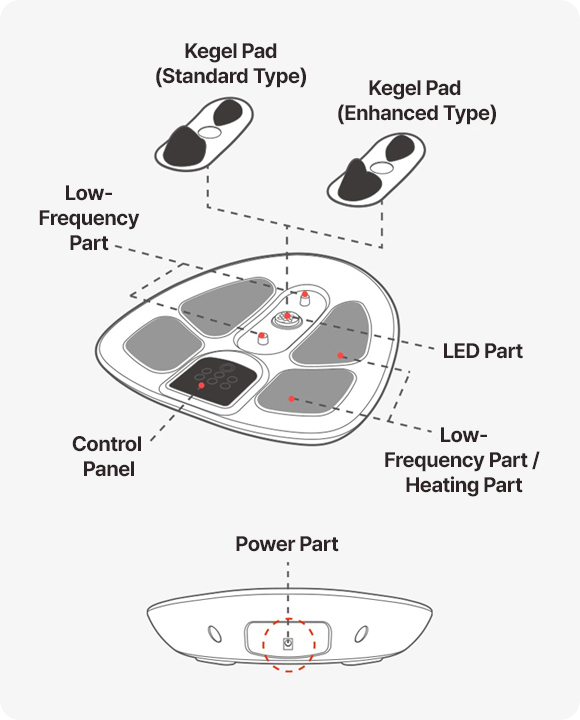 Kegel Pad
(Standard Type)

Kegel Pad
(Enhanced Type)

Low-Frequency Part

LED Part

Control Panel

Low-Frequency Part / Heating Part

Power Part